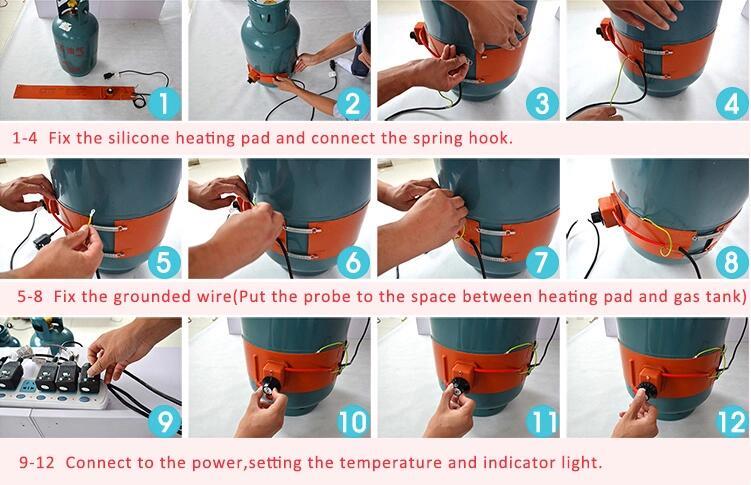 1

2

3

4

1-4 Fix the silicone heating pad and connect the spring hook.

5

6

7

8

5-8 Fix the grounded wire(Put the probe to the space between heating pad and gas tank)

9

10

11

12

9-12 Connect to the power,setting the temperature and indicator light.