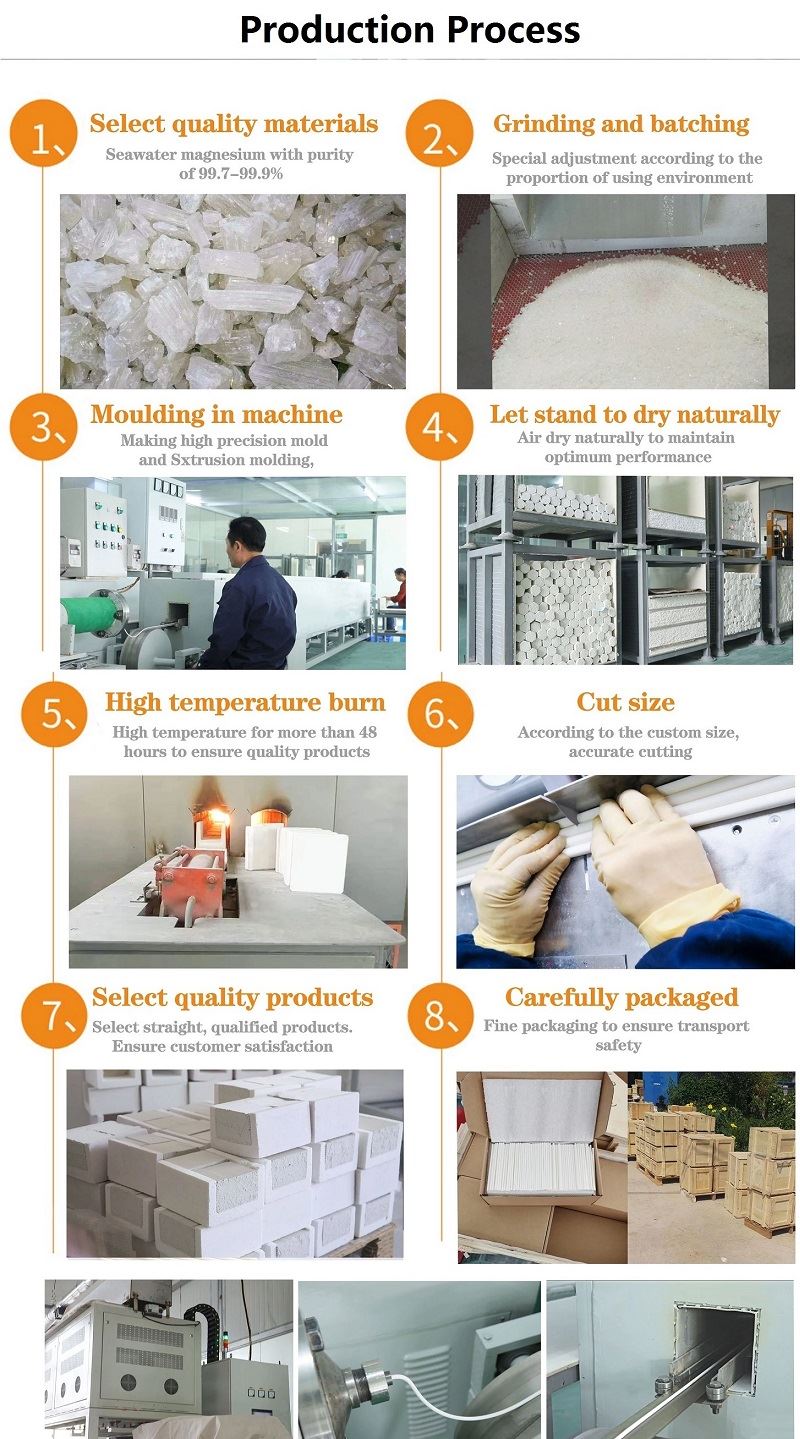 Production Process

1、 Select quality materials
Seawater magnesium with purity of 99.7–99.9%

2、 Grinding and batching
Special adjustment according to the proportion of using environment

3、 Moulding in machine
Making high precision mold and Sxtrusion molding,

4、 Let stand to dry naturally
Air dry naturally to maintain optimum performance

5、 High temperature burn
High temperature for more than 48 hours to ensure quality products

6、 Cut size
According to the custom size, accurate cutting

7、 Select quality products
Select straight, qualified products. Ensure customer satisfaction

8、 Carefully packaged
Fine packaging to ensure transport safety